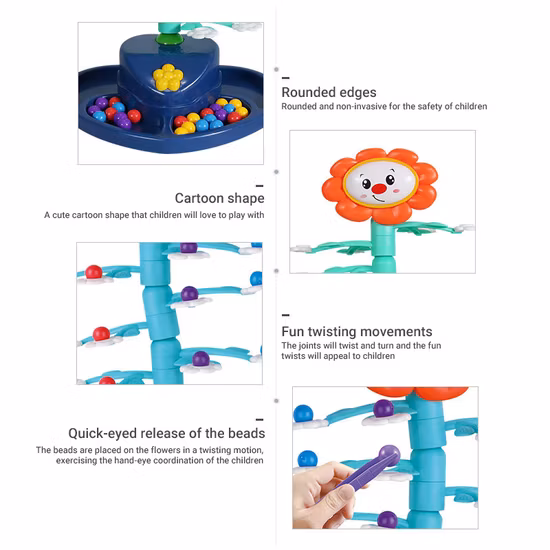 Rounded edges
Rounded and non-invasive for the safety of children

Cartoon shape
A cute cartoon shape that children will love to play with

Fun twisting movements
The joints will twist and turn and the fun twists will appeal to children

Quick-eyed release of the beads
The beads are placed on the flowers in a twisting motion, exercising the hand-eye coordination of the children